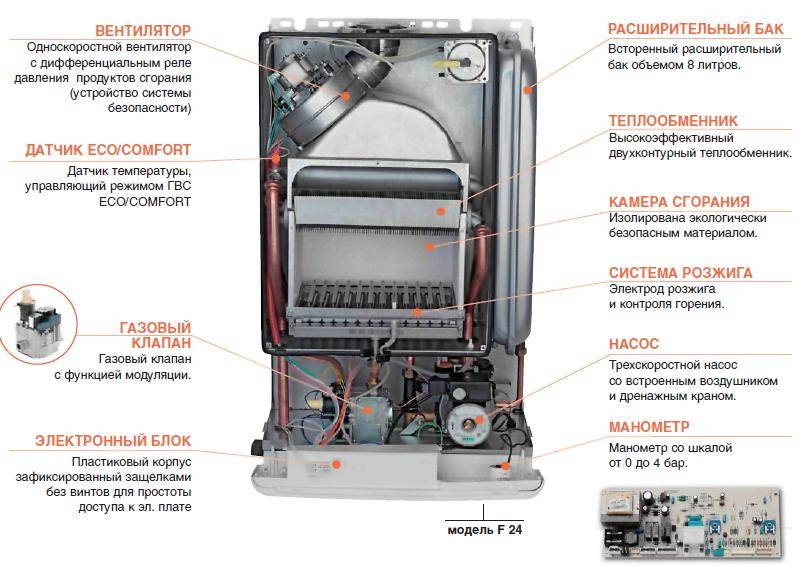 ВЕНТИЛЯТОР
Односкоростной вентилятор с дифференциальным реле давления продуктов сгорания (устройство системы безопасности)

ДАТЧИК ECO/COMFORT
Датчик температуры, управляющий режимом ГВС ECO/COMFORT

ГАЗОВЫЙ КЛАПАН
Газовый клапан с функцией модуляции.

ЭЛЕКТРОННЫЙ БЛОК
Пластиковый корпус зафиксированный защелками без винтов для простоты доступа к эл. плате

РАСШИРИТЕЛЬНЫЙ БАК
Всторенный расширительный бак объемом 8 литров.

ТЕПЛООБМЕННИК
Высокоэффективный двухконтурный теплообменник.

КАМЕРА СГОРАНИЯ
Изолирована экологически безопасным материалом.

СИСТЕМА РОЗЖИГА
Электрод розжига и контроля горения.

НАСОС
Трехскоростной насос со встроенным воздушником и дренажным краном.

МАНОМЕТР
Манометр со шкалой от 0 до 4 бар.

модель F 24