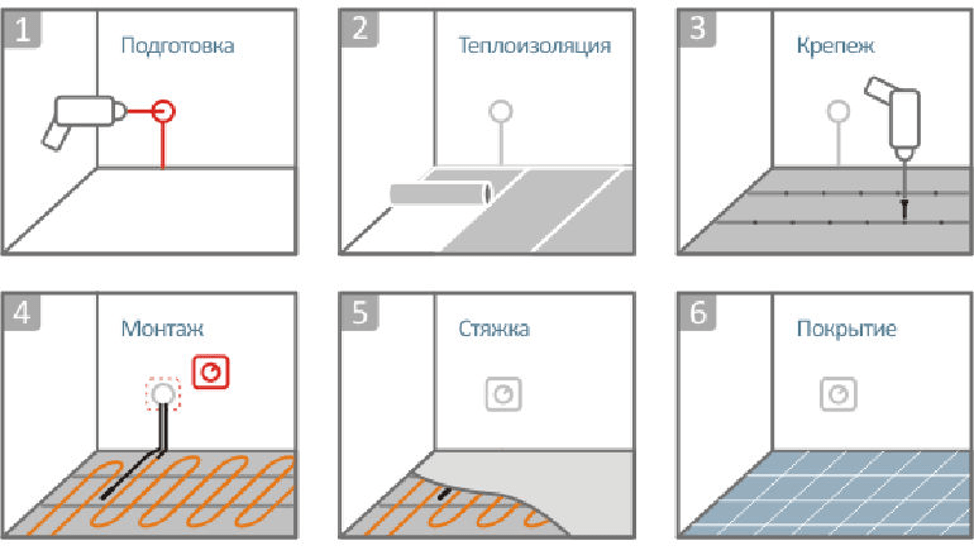 1
Подготовка

2
Теплоизоляция

3
Крепеж

4
Монтаж

5
Стяжка

6
Покрытие