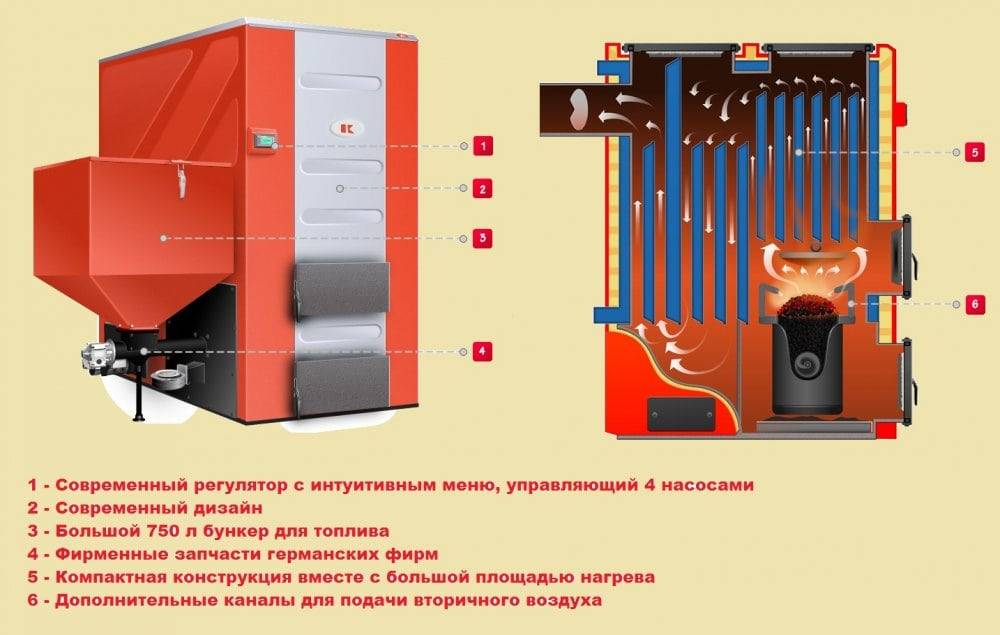 1

2

3

4

5

6

1 - Современный регулятор с интуитивным меню, управляющий 4 насосами
2 - Современный дизайн
3 - Большой 750 л бункер для топлива
4 - Фирменные запчасти германских фирм
5 - Компактная конструкция вместе с большой площадью нагрева
6 - Дополнительные каналы для подачи вторичного воздуха