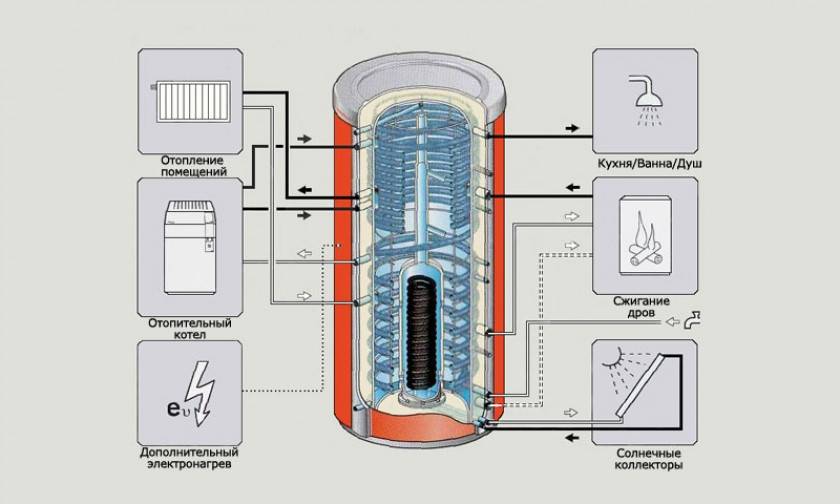 Отопление помещений

Отопительный котел

$e_U$

Дополнительный электронагрев

Кухня/Ванна/Душ

Сжигание дров

Солнечные коллекторы