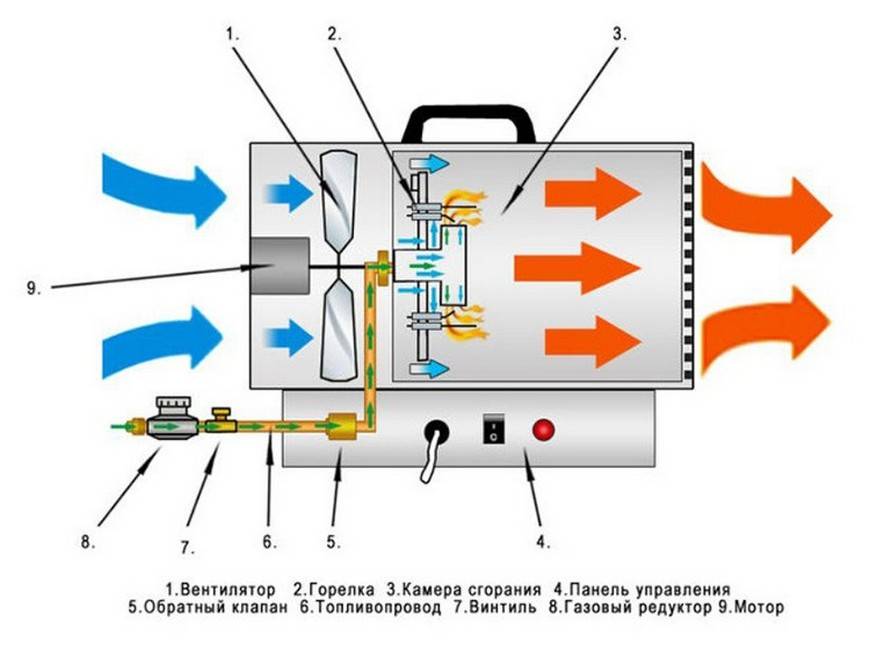 1.
2.
3.
9.
8.
7.
6.
5.
4.

1.Вентилятор 2.Горелка 3.Камера сгорания 4.Панель управления
5.Обратный клапан 6.Топливопровод 7.Винтиль 8.Газовый редуктор 9.Мотор