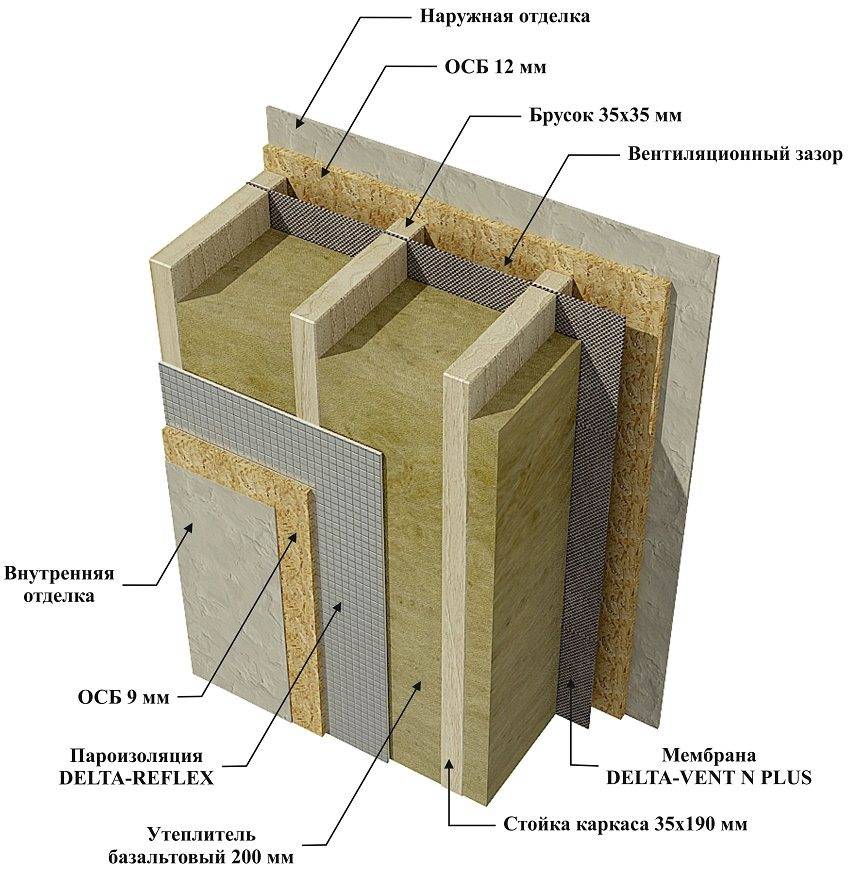 Наружная отделка

ОСБ 12 мм

Брусок 35х35 мм

Вентиляционный зазор

Внутренняя отделка

ОСБ 9 мм

Пароизоляция DELTA-REFLEX

Утеплитель базальтовый 200 мм

Мембрана DELTA-VENT N PLUS

Стойка каркаса 35х190 мм